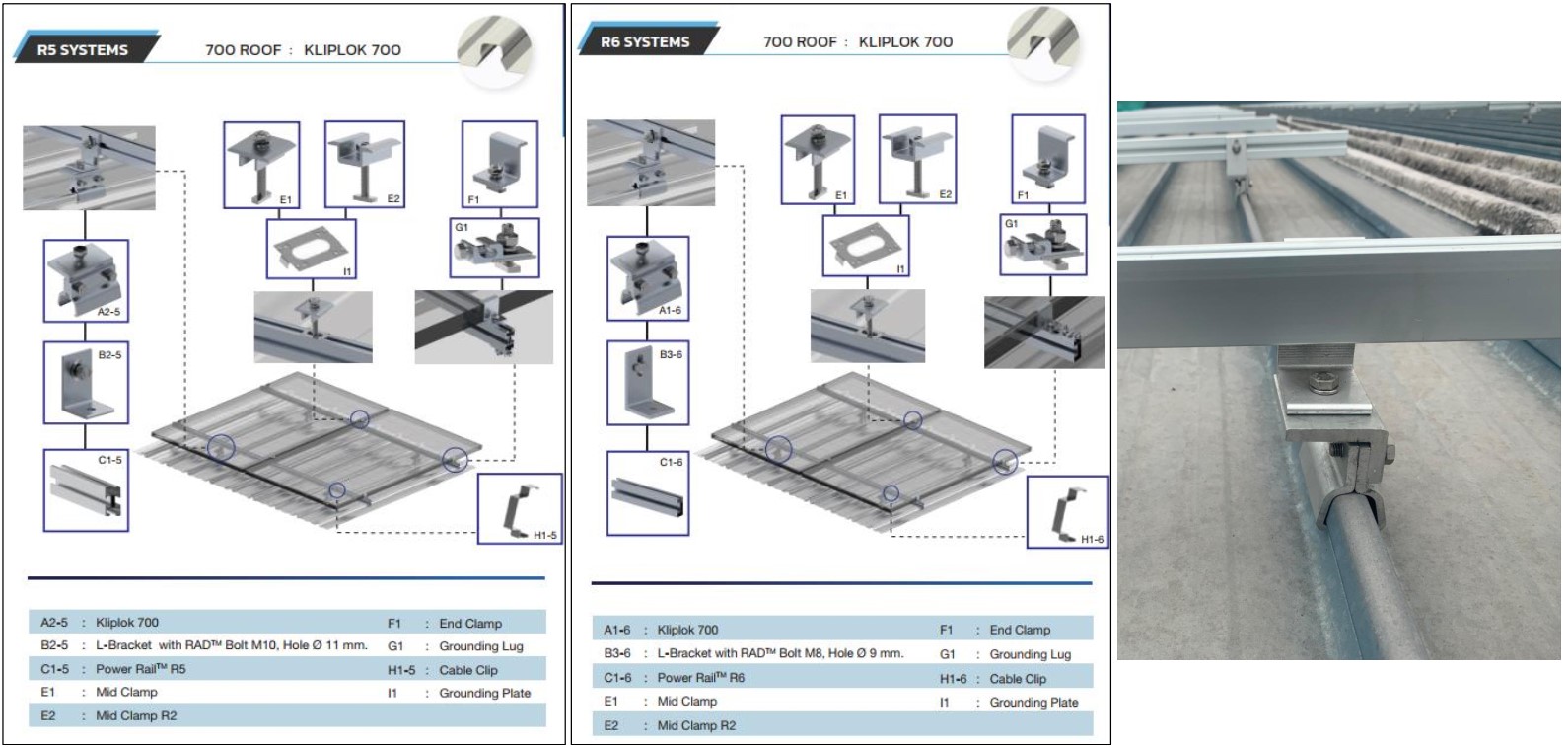 R5 SYSTEMS

700 ROOF : KLIPLOK 700

E1

E2

F1

G1

I1

A2-5

B2-5

C1-5

H1-5

| A2-5 | : | Kliplok 700 | F1 | : | End Clamp |
|---|---|---|---|---|---|
| B2-5 | : | L-Bracket with RAD™ Bolt M10, Hole Ø 11 mm. | G1 | : | Grounding Lug |
| C1-5 | : | Power Rail™ R5 | H1-5 | : | Cable Clip |
| E1 | : | Mid Clamp | I1 | : | Grounding Plate |
| E2 | : | Mid Clamp R2 | | | |

R6 SYSTEMS

700 ROOF : KLIPLOK 700

E1

E2

F1

G1

I1

A1-6

B3-6

C1-6

H1-6

| A1-6 | : | Kliplok 700 | F1 | : | End Clamp |
|---|---|---|---|---|---|
| B3-6 | : | L-Bracket with RAD™ Bolt M8, Hole Ø 9 mm. | G1 | : | Grounding Lug |
| C1-6 | : | Power Rail™ R6 | H1-6 | : | Cable Clip |
| E1 | : | Mid Clamp | I1 | : | Grounding Plate |
| E2 | : | Mid Clamp R2 | | | |